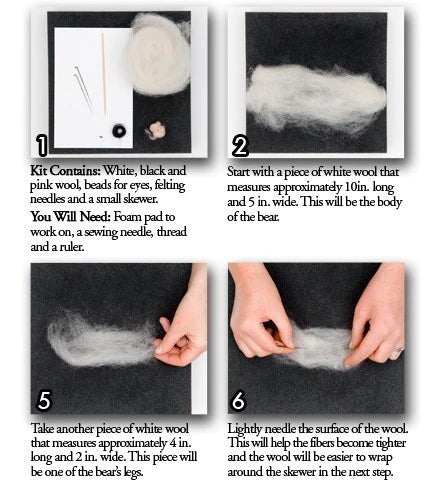 1

Kit Contains: White, black and pink wool, beads for eyes, felting needles and a small skewer.

You Will Need: Foam pad to work on, a sewing needle, thread and a ruler.

2

Start with a piece of white wool that measures approximately 10in. long and 5 in. wide. This will be the body of the bear.

5

Take another piece of white wool that measures approximately 4 in. long and 2 in. wide. This piece will be one of the bear's legs.

6

Lightly needle the surface of the wool. This will help the fibers become tighter and the wool will be easier to wrap around the skewer in the next step.